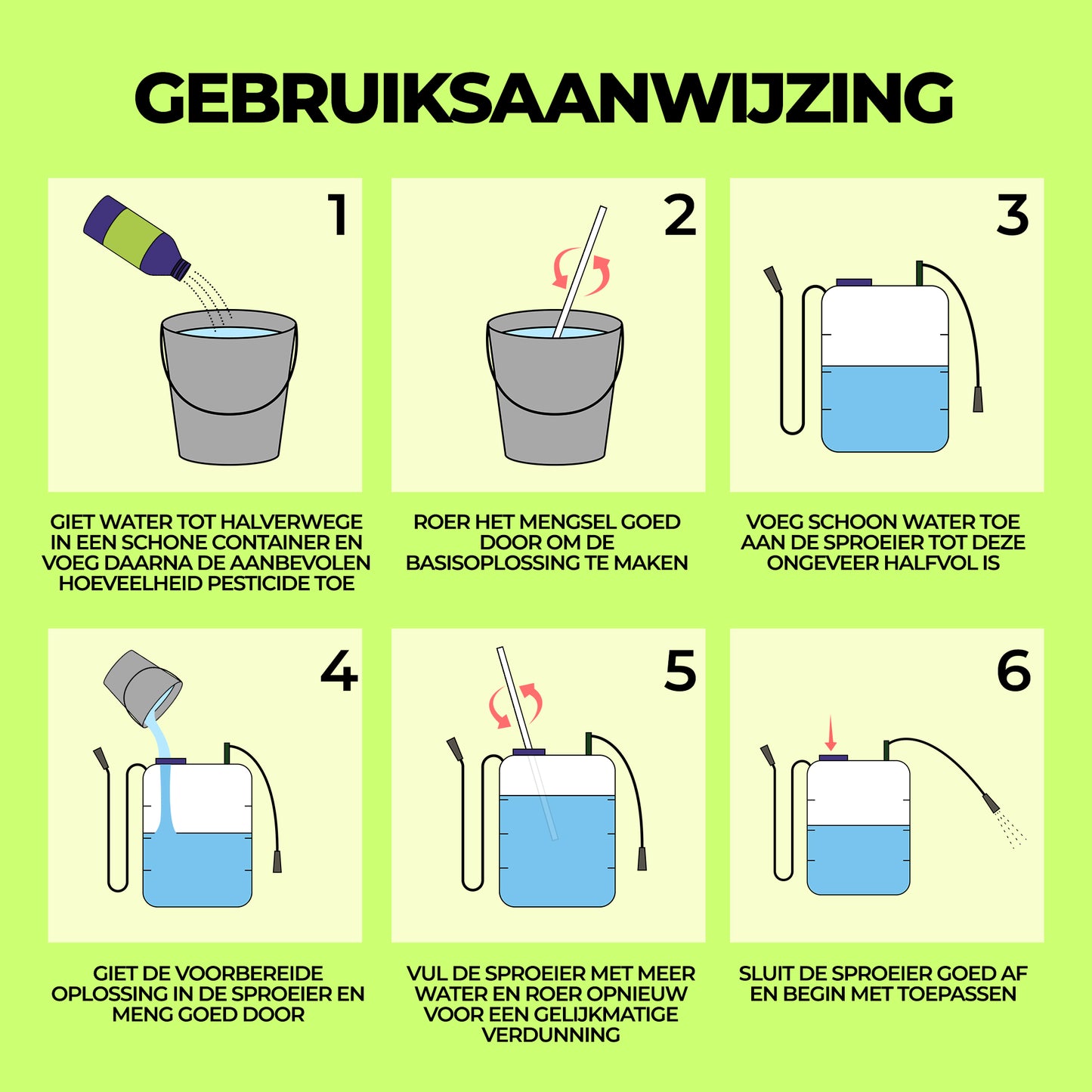 GEBRUIKSAANWIJZING

1

GIET WATER TOT HALVERWEGE IN EEN SCHONE CONTAINER EN VOEG DAARNA DE AANBEVOLEN HOEVEELHEID PESTICIDE TOE

2

ROER HET MENGSEL GOED DOOR OM DE BASISOPLOSSING TE MAKEN

3

VOEG SCHOON WATER TOE AAN DE SPROEIER TOT DEZE ONGEVEER HALFVOL IS

4

GIET DE VOORBEREIDE OPLOSSING IN DE SPROEIER EN MENG GOED DOOR

5

VUL DE SPROEIER MET MEER WATER EN ROER OPNIEUW VOOR EEN GELIJKMATIGE VERDUNNING

6

SLUIT DE SPROEIER GOED AF EN BEGIN MET TOEPASSEN